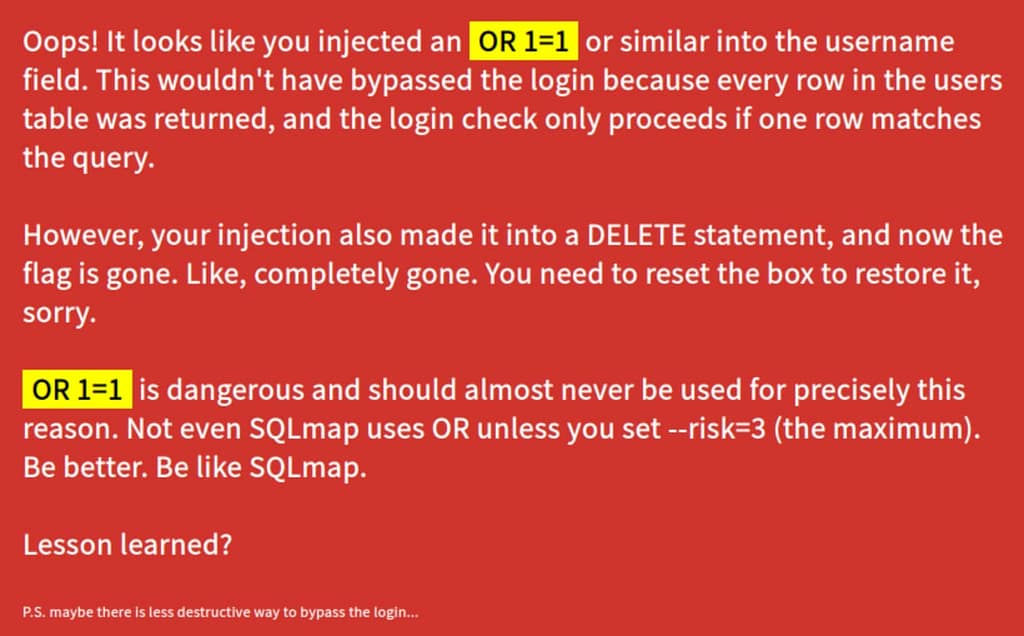 Oops! It looks like you injected an OR 1=1 or similar into the username field. This wouldn't have bypassed the login because every row in the users table was returned, and the login check only proceeds if one row matches the query.

However, your injection also made it into a DELETE statement, and now the flag is gone. Like, completely gone. You need to reset the box to restore it, sorry.

OR 1=1 is dangerous and should almost never be used for precisely this reason. Not even SQLmap uses OR unless you set --risk=3 (the maximum). Be better. Be like SQLmap.

Lesson learned?

P.S. maybe there is less destructive way to bypass the login...